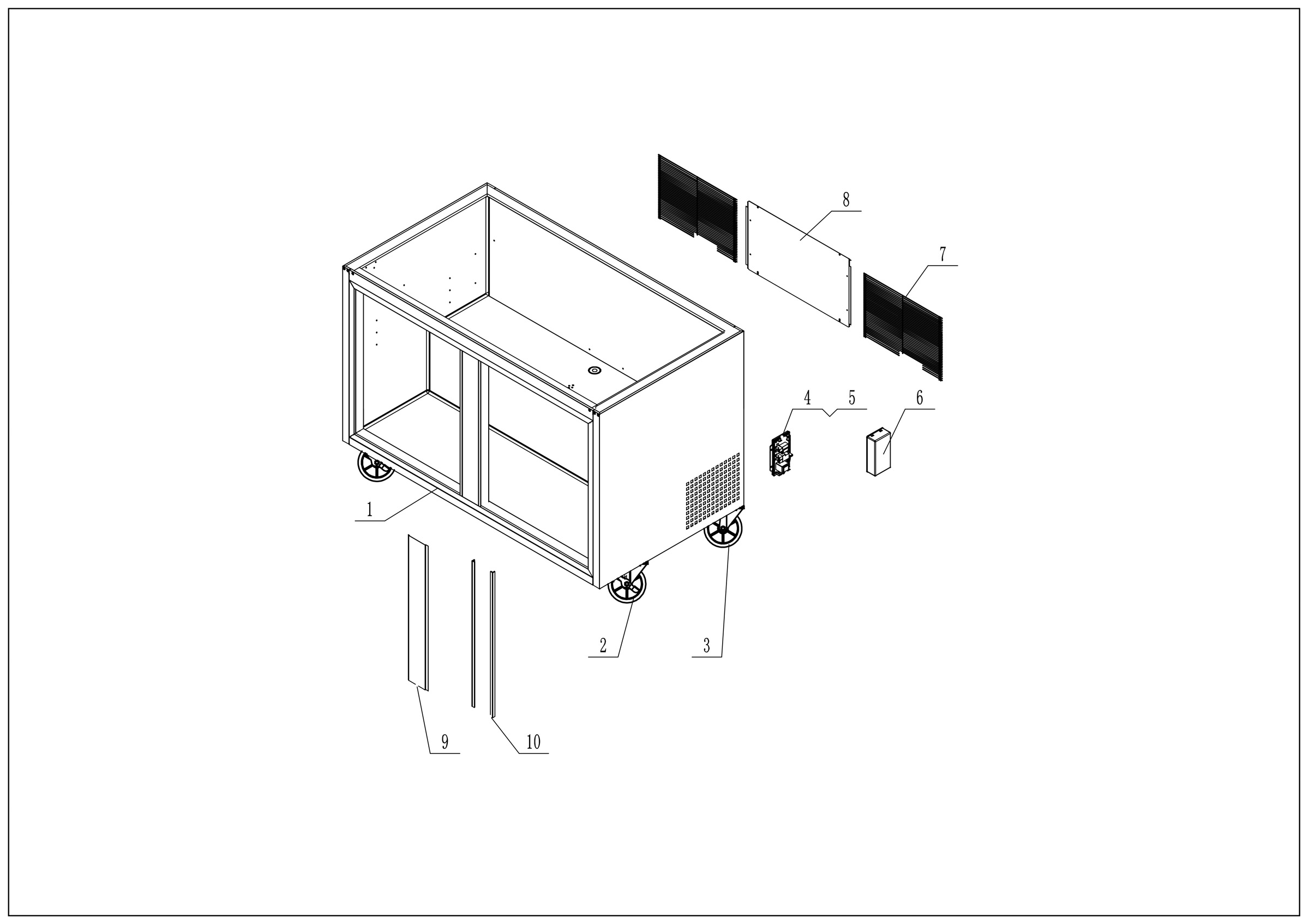 8
7
4 5 6
1
2
3
9
10